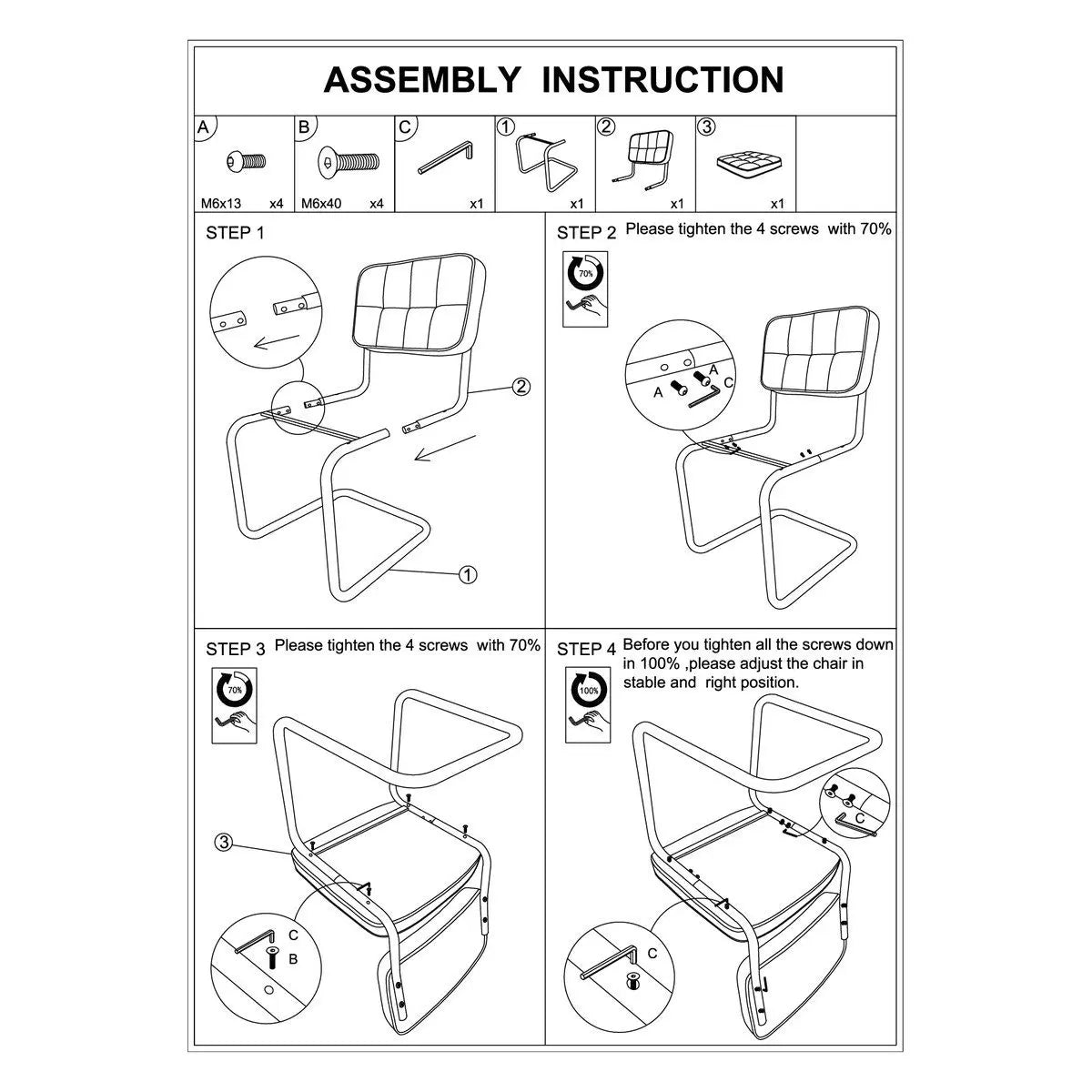 ASSEMBLY INSTRUCTION

| A | B | C | ① | ② | ③ |
|---|---|---|---|---|---|
| M6x13 x4 | M6x40 x4 | x1 | x1 | x1 | x1 |

STEP 1

②

①

STEP 2 Please tighten the 4 screws with 70%

70%

A

A

C

STEP 3 Please tighten the 4 screws with 70%

70%

③

C

B

STEP 4 Before you tighten all the screws down in 100% ,please adjust the chair in stable and right position.

100%

C

C