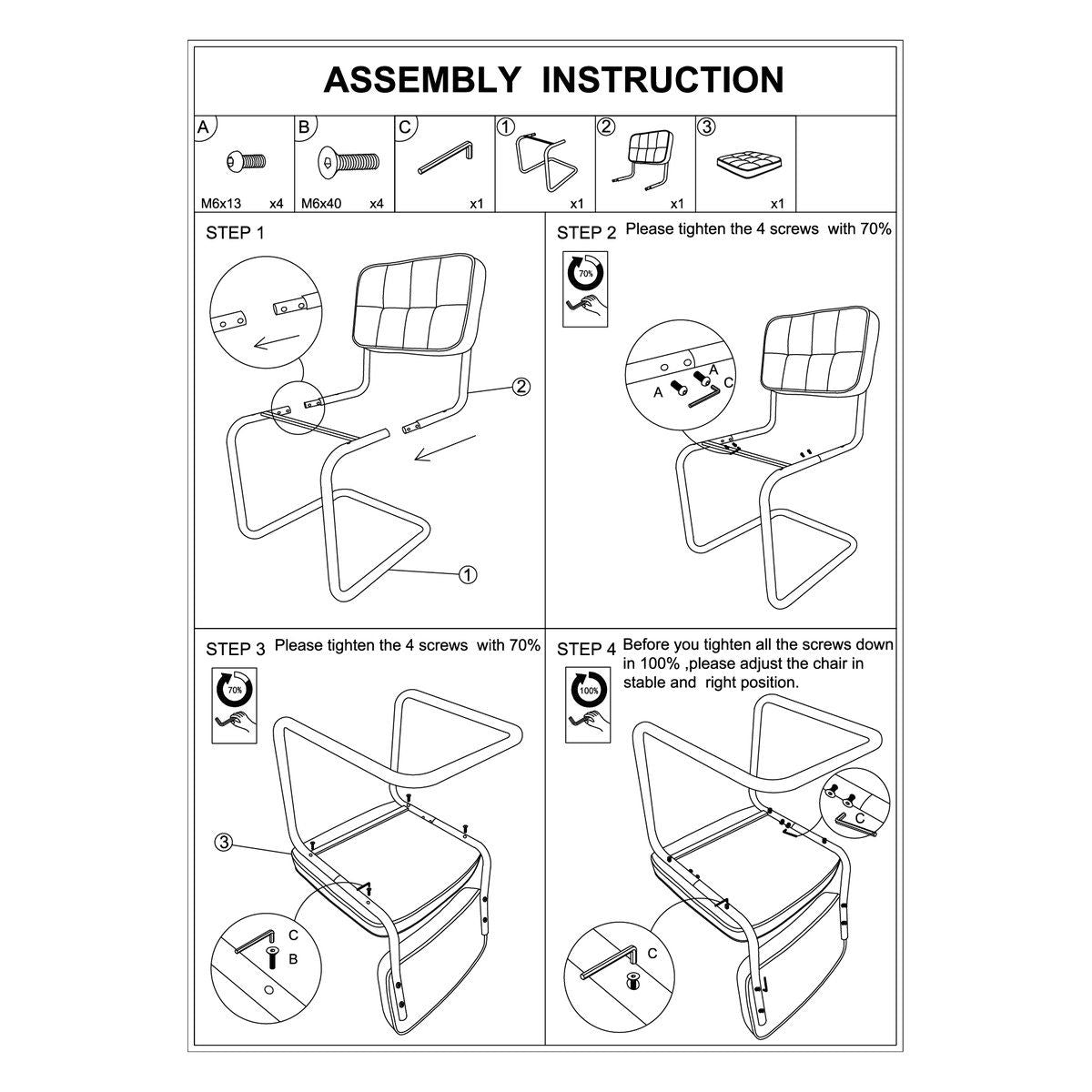 ASSEMBLY INSTRUCTION

| A | B | C | ① | ② | ③ |
|---|---|---|---|---|---|
| M6x13 x4 | M6x40 x4 | x1 | x1 | x1 | x1 |

STEP 1

②

①

STEP 2 Please tighten the 4 screws with 70%

70%

A

A

C

STEP 3 Please tighten the 4 screws with 70%

70%

③

C

B

STEP 4 Before you tighten all the screws down in 100% ,please adjust the chair in stable and right position.

100%

C

C