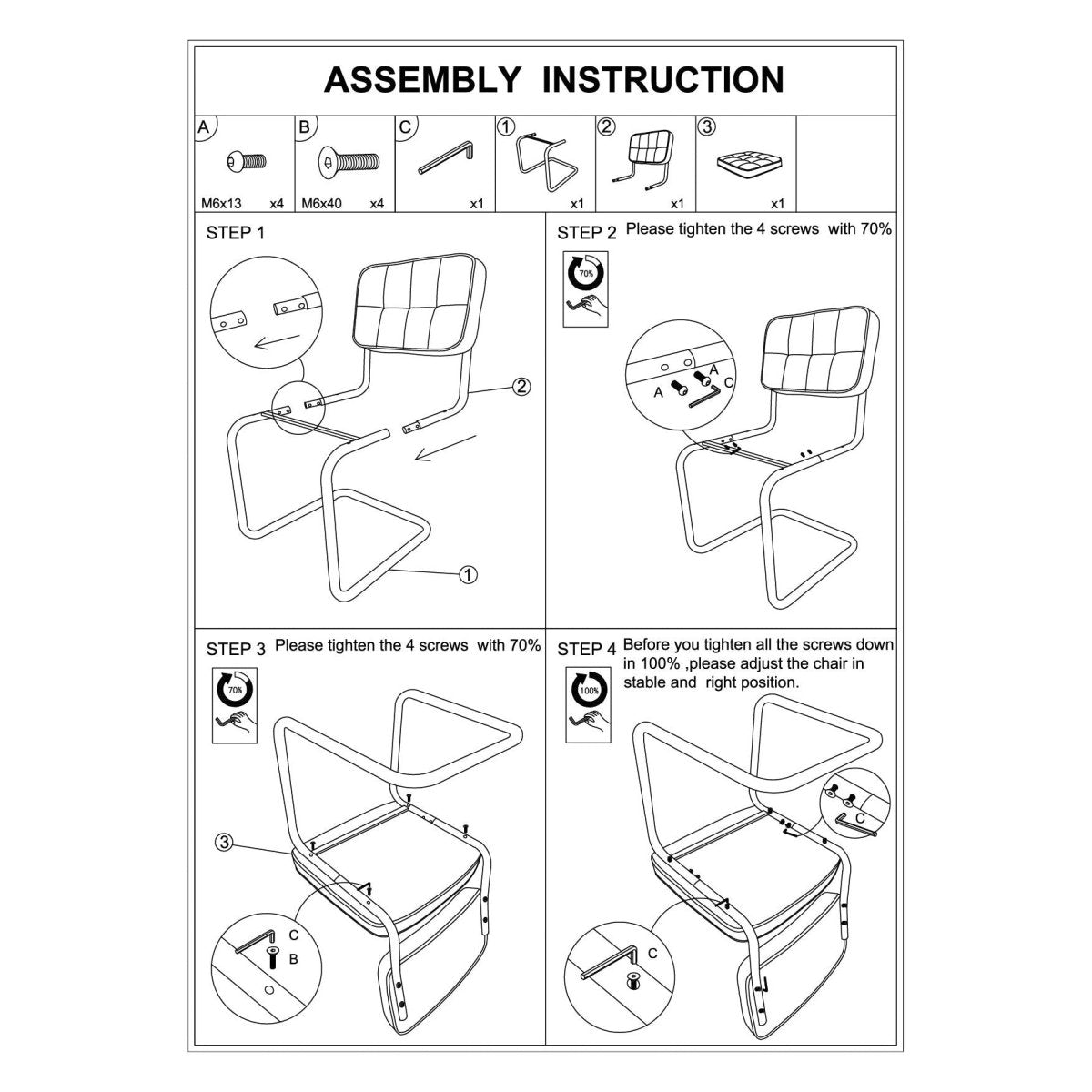 ASSEMBLY INSTRUCTION

| A | B | C | ① | ② | ③ |
|---|---|---|---|---|---|
| M6x13 x4 | M6x40 x4 | x1 | x1 | x1 | x1 |

STEP 1

②

①

STEP 2 Please tighten the 4 screws with 70%

70%

A

A

C

STEP 3 Please tighten the 4 screws with 70%

70%

③

C

B

STEP 4 Before you tighten all the screws down in 100% ,please adjust the chair in stable and right position.

100%

C

C